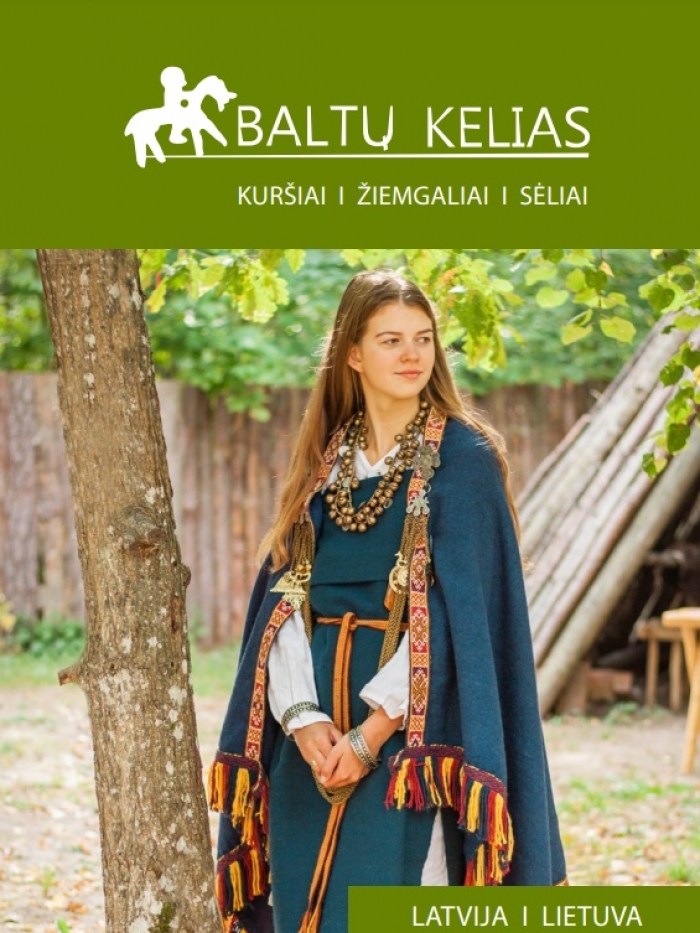 BALTŲ KELIAS

KURŠIAI I ŽIEMGALIAI I SĖLIAI

LATVIJA I LIETUVA