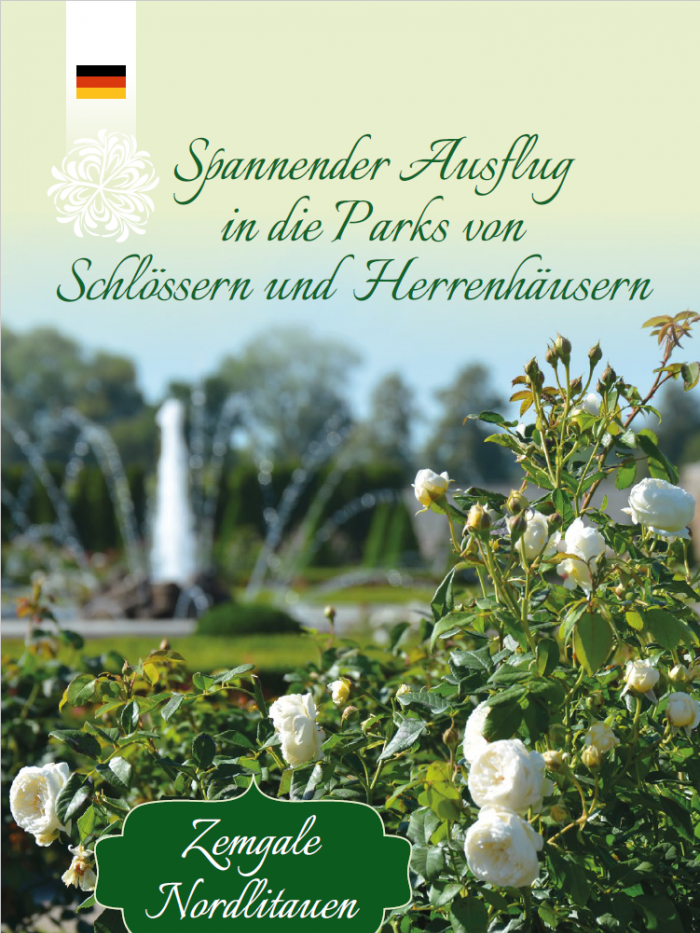 Spannender Ausflug in die Parks von Schlössern und Herrenhäusern

Zemgale
Nordlitauen