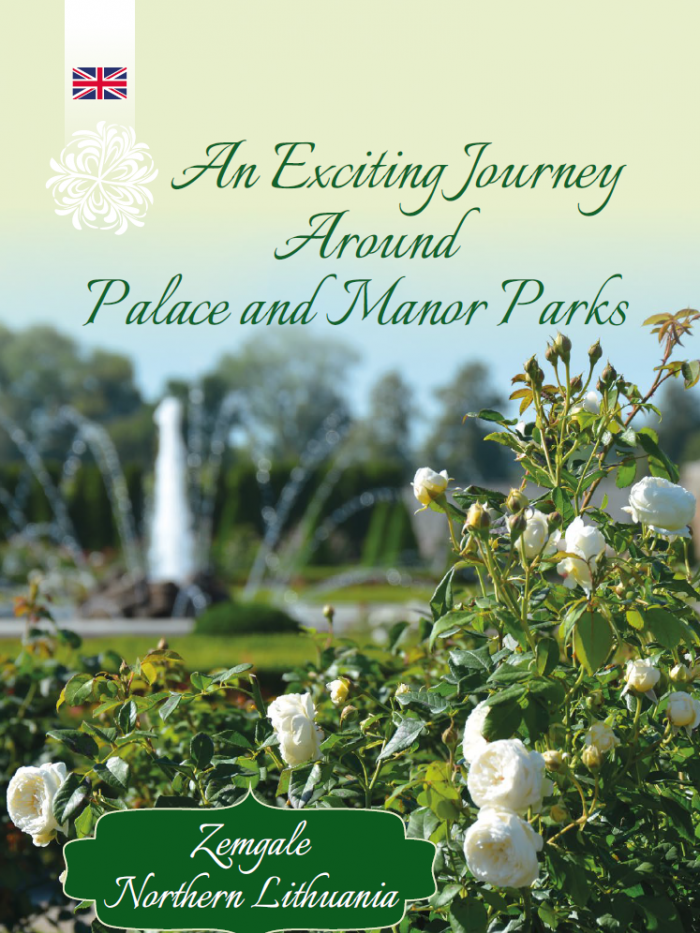 An Exciting Journey Around Palace and Manor Parks

Zemgale
Northern Lithuania