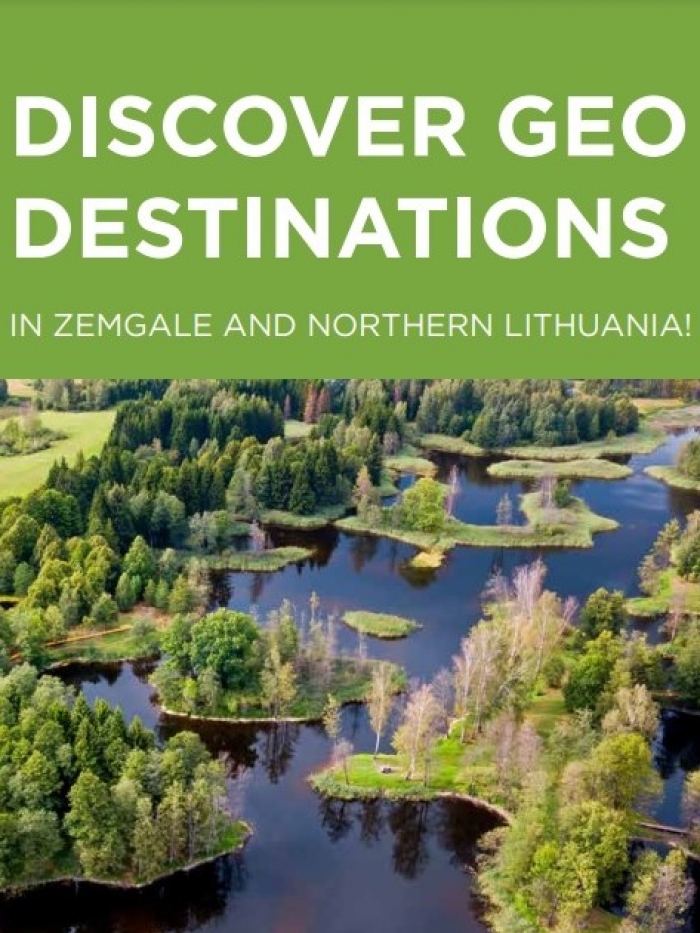 DISCOVER GEO DESTINATIONS

IN ZEMGALE AND NORTHERN LITHUANIA!