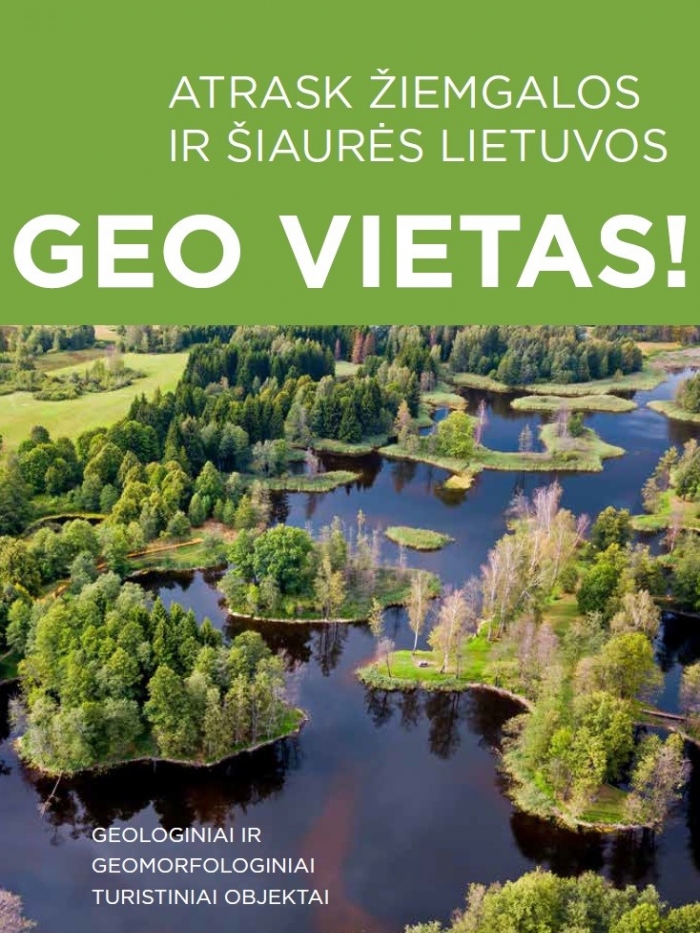 ATRASK ŽIEMGALOS
IR ŠIAURĖS LIETUVOS

GEO VIETAS!

GEOLOGINIAI IR
GEOMORFOLOGINIAI
TURISTINIAI OBJEKTAI