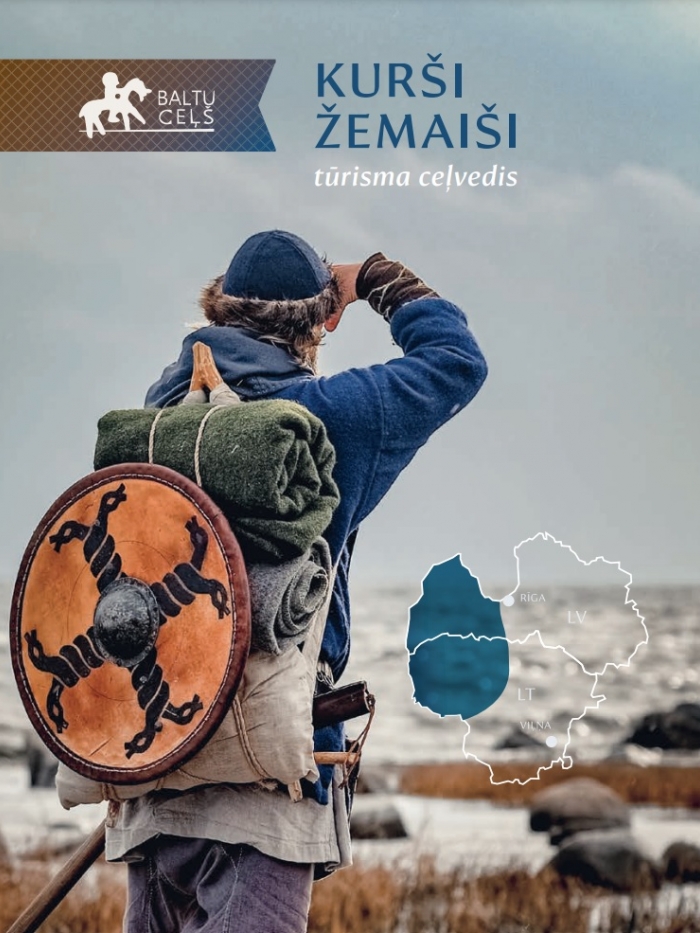 BALTU CEĻŠ

KURŠI
ŽEMAIŠI
tūrisma ceļvedis

RĪGA
LV
LT
VIĻŅA