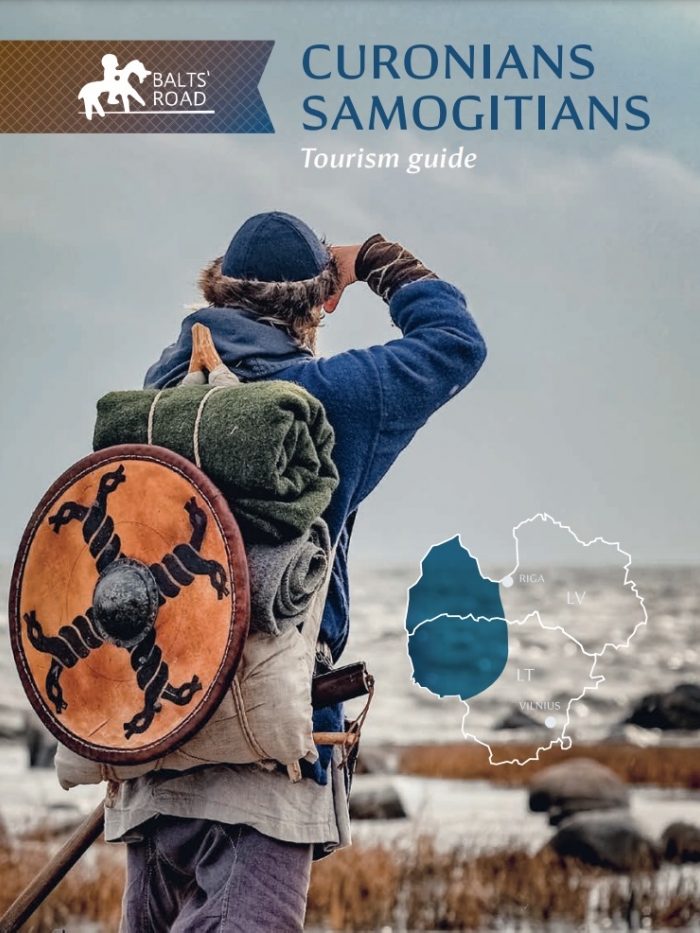 BALTS' ROAD

CURONIANS
SAMOGITIANS
Tourism guide

RIGA
LV
LT
VILNIUS