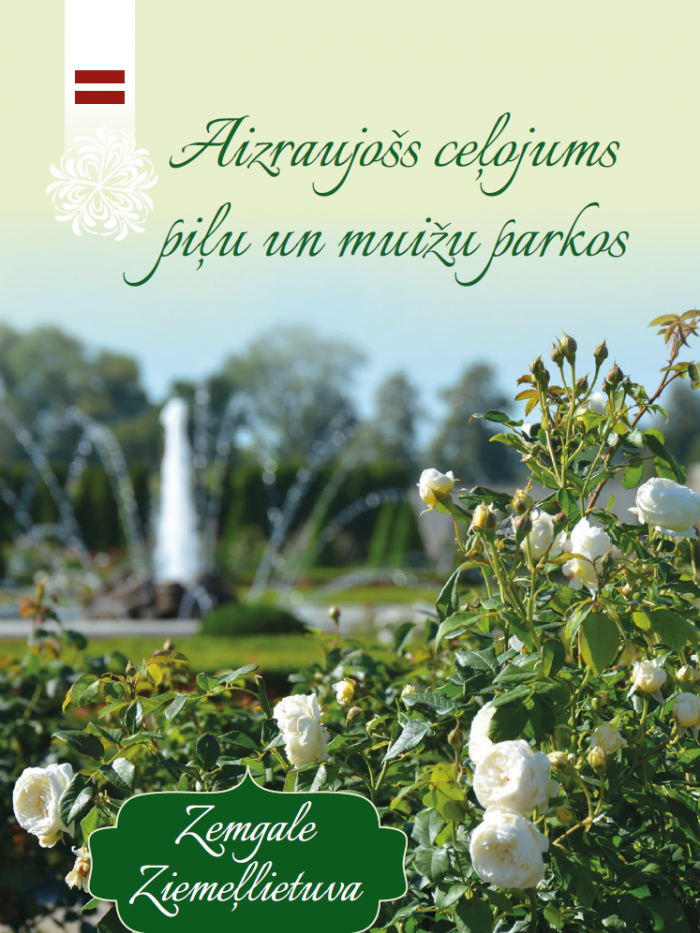 Aizraujošs ceļojums piļu un muižu parkos

Zemgale
Ziemeļlietuva