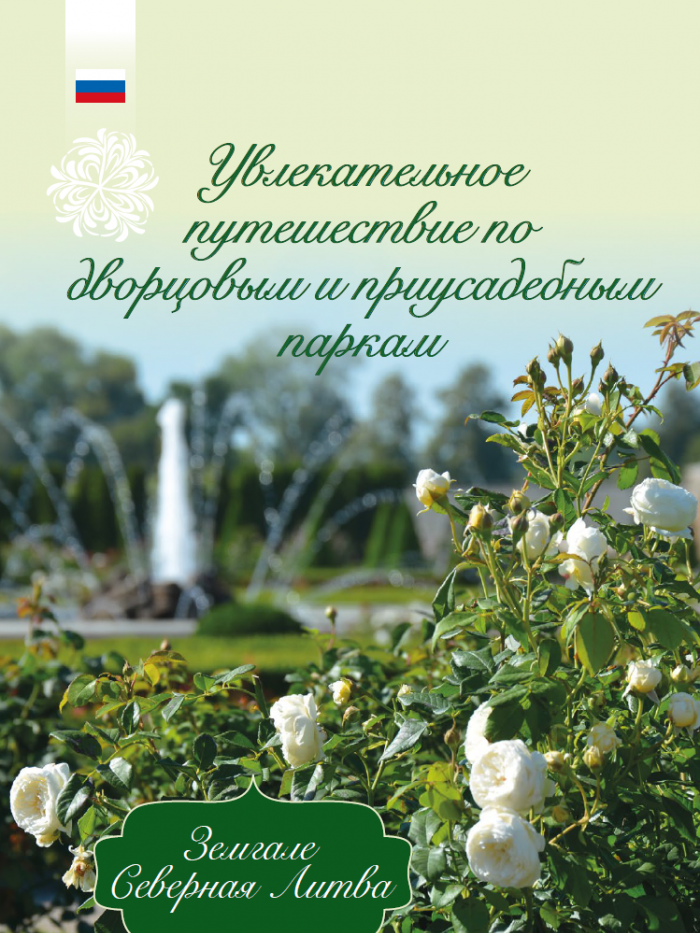 Увлекательное путешествие по дворцовым и приусадебным паркам

Земгале
Северная Литва