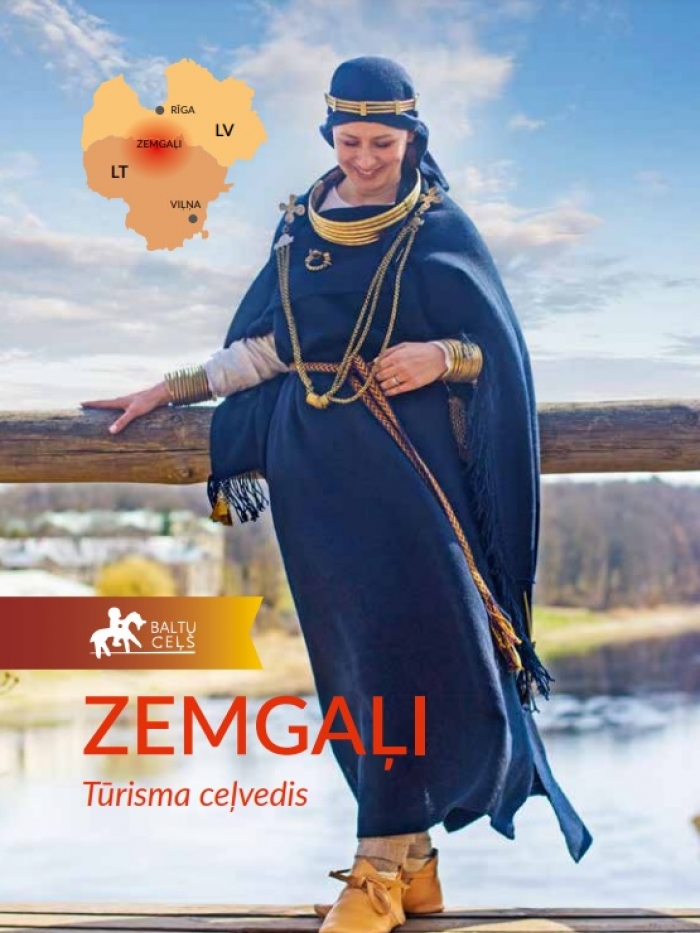 RĪGA
LV
ZEMGAĻI
LT
VIĻŅA

BALTU CEĻŠ

ZEMGAĻI

Tūrisma ceļvedis